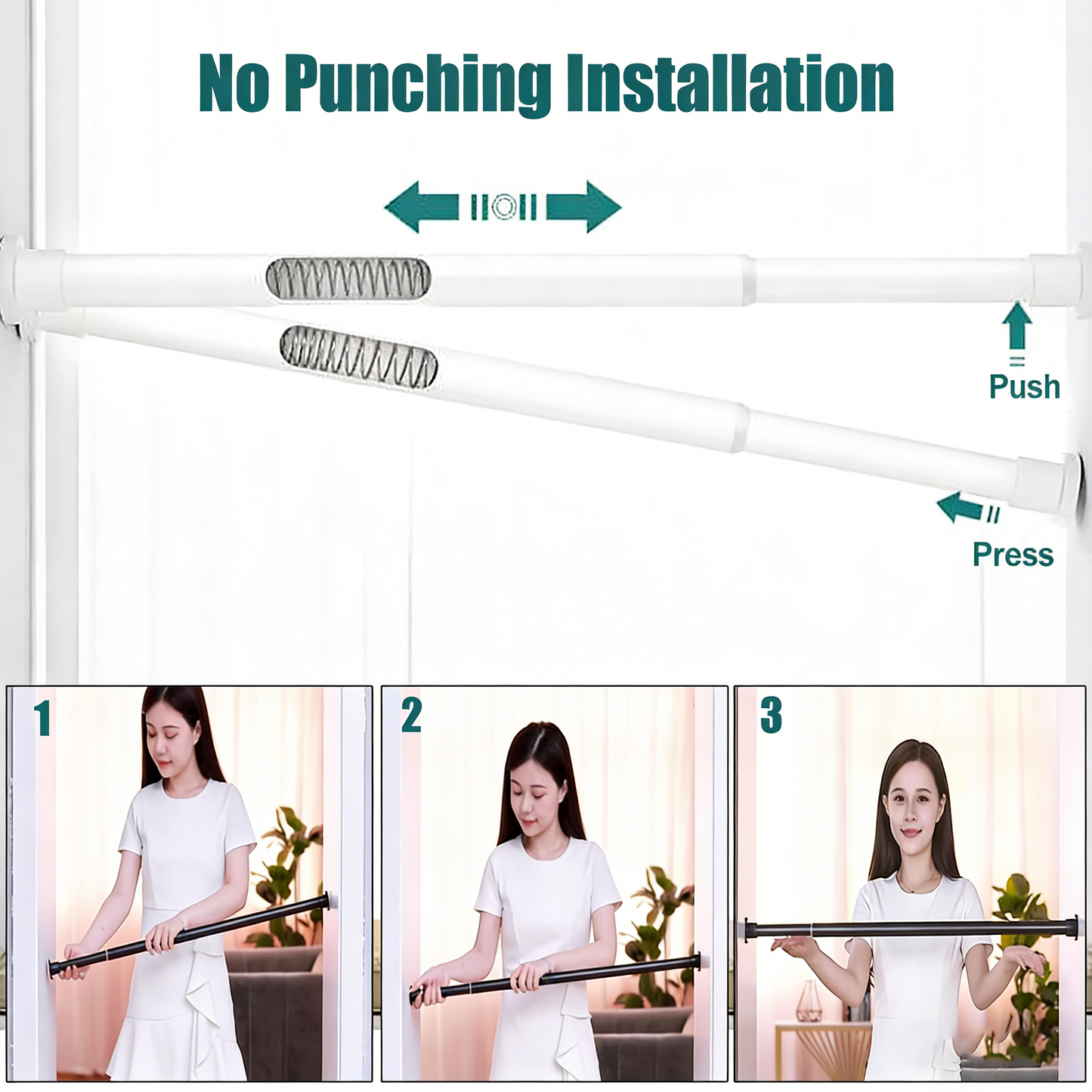 No Punching Installation

Push

Press

1

2

3