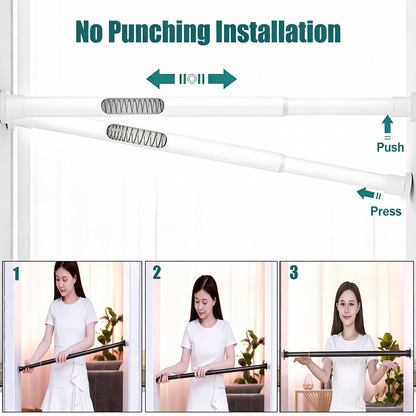 No Punching Installation

Push

Press

1

2

3